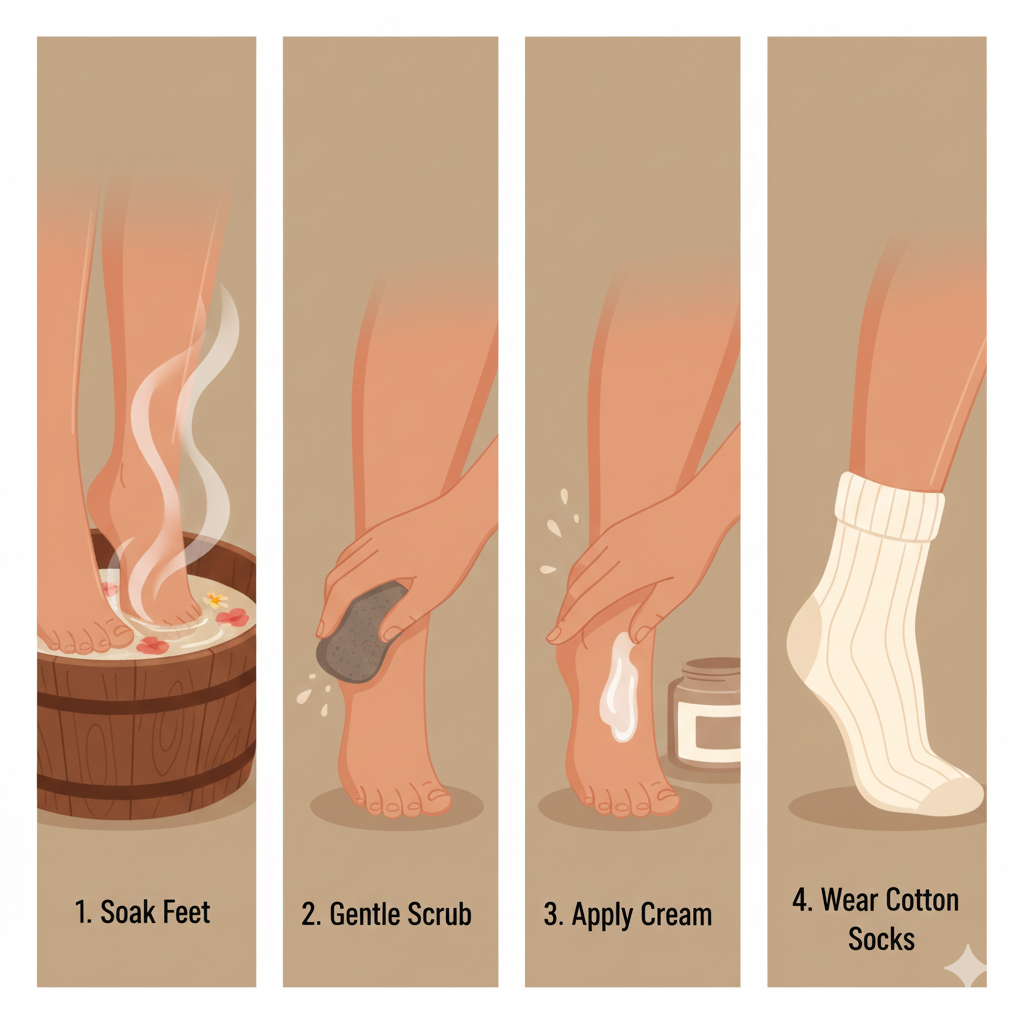 1. Soak Feet

2. Gentle Scrub

3. Apply Cream

4. Wear Cotton Socks